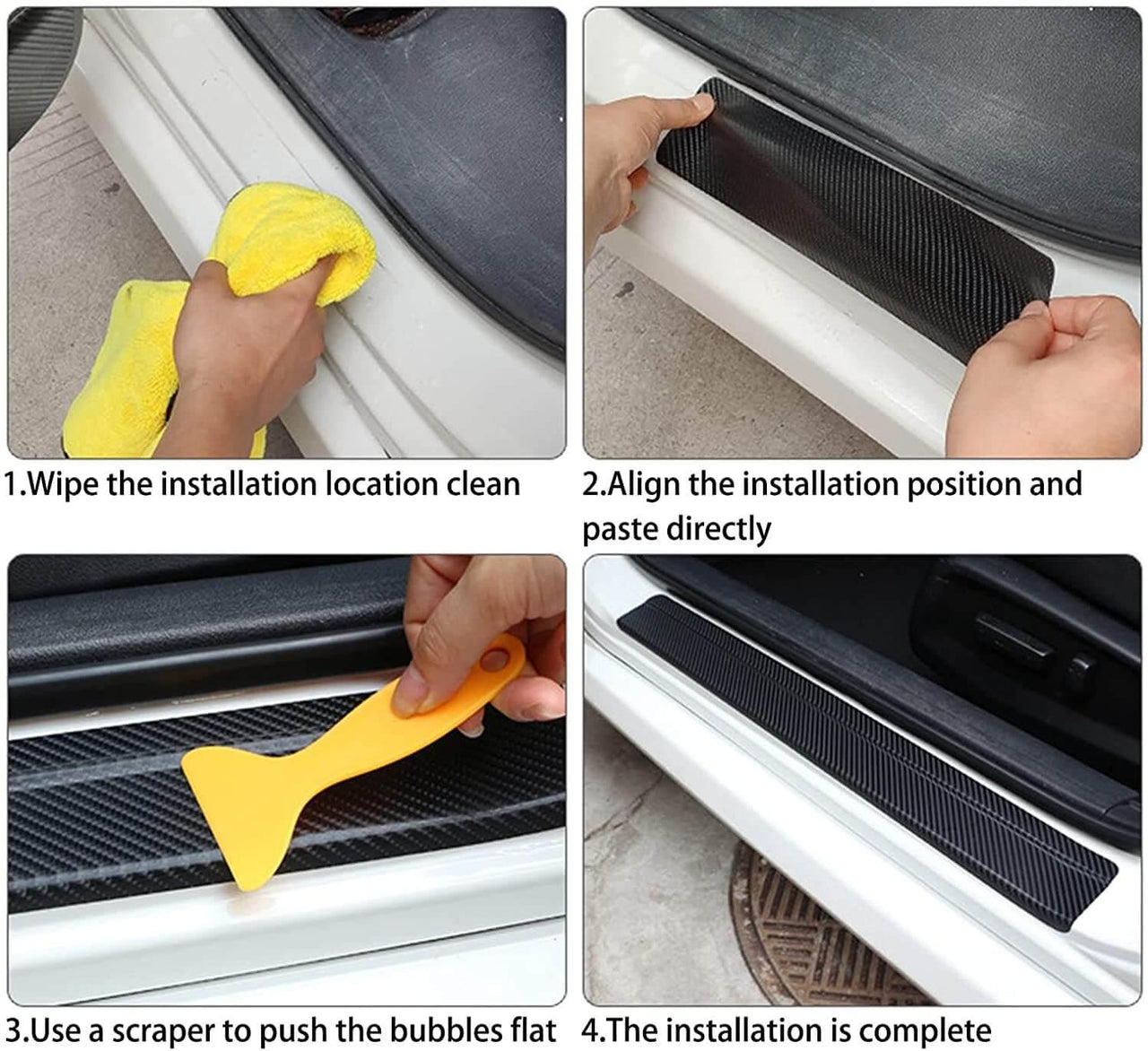 1.Wipe the installation location clean

2.Align the installation position and paste directly

3.Use a scraper to push the bubbles flat

4.The installation is complete